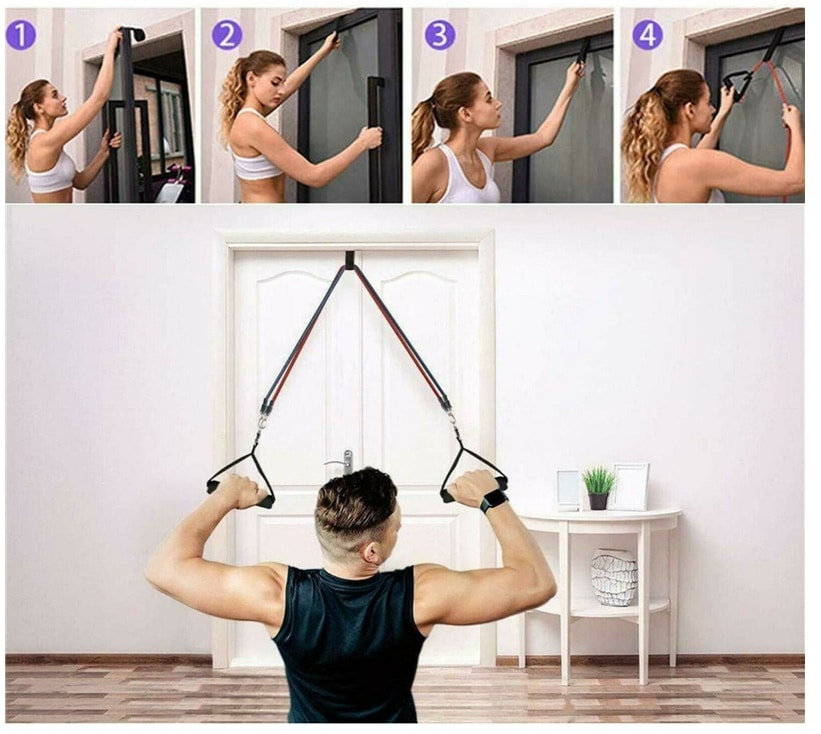 1
2
3
4